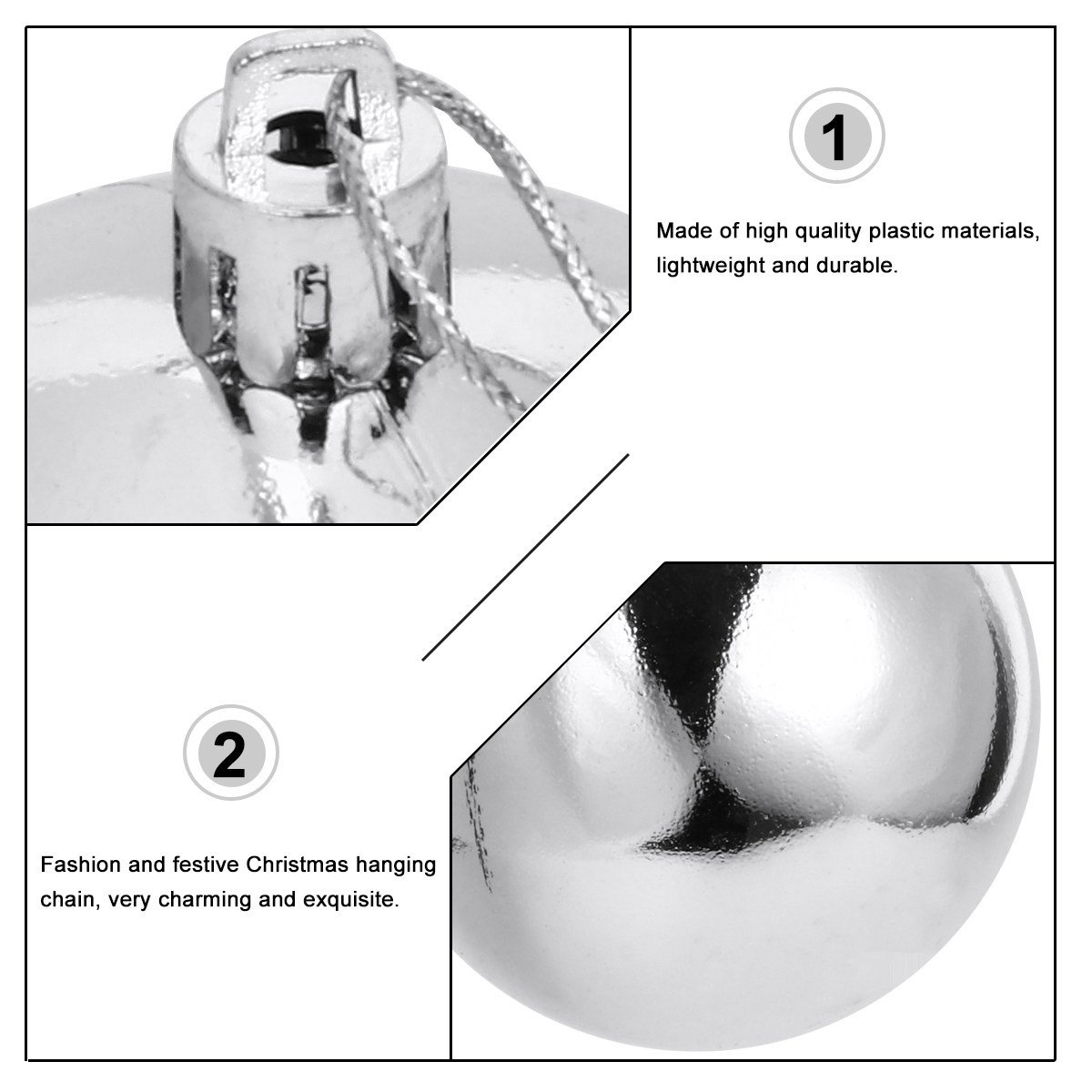 1

Made of high quality plastic materials, lightweight and durable.

2

Fashion and festive Christmas hanging chain, very charming and exquisite.